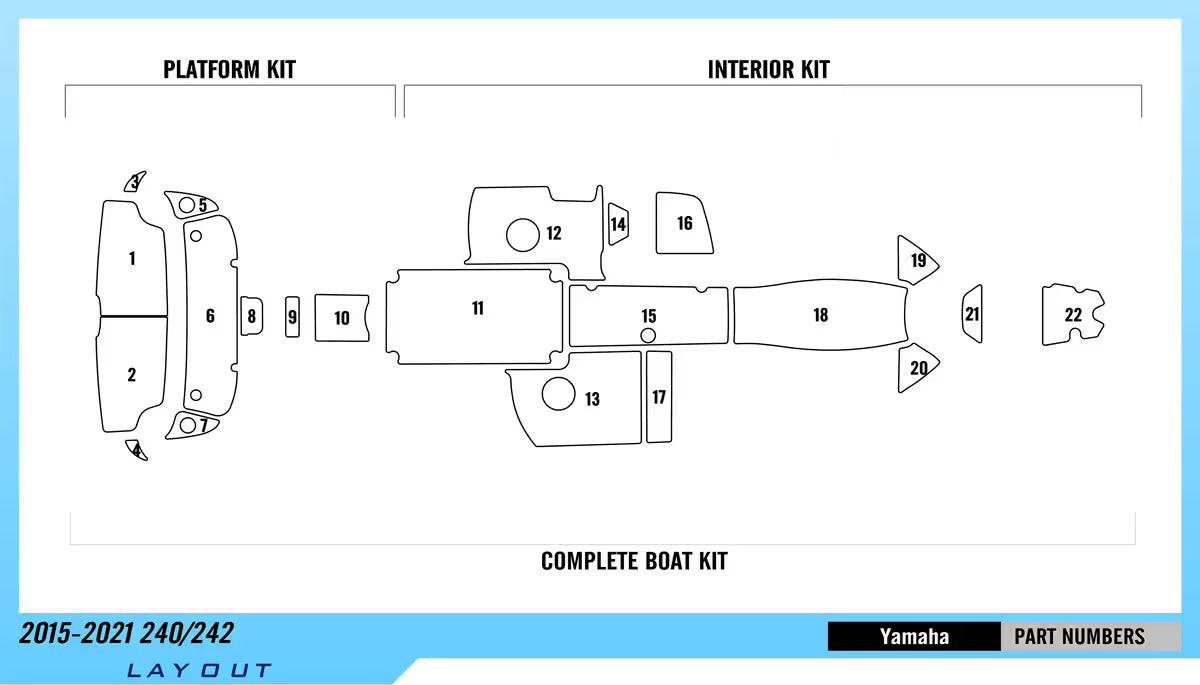 PLATFORM KIT

INTERIOR KIT

3
5
1
6
8
9
10
2
7
4
12
14
16
11
15
18
19
21
22
20
13
17

COMPLETE BOAT KIT

2015-2021 240/242

LAYOUT

Yamaha

PART NUMBERS